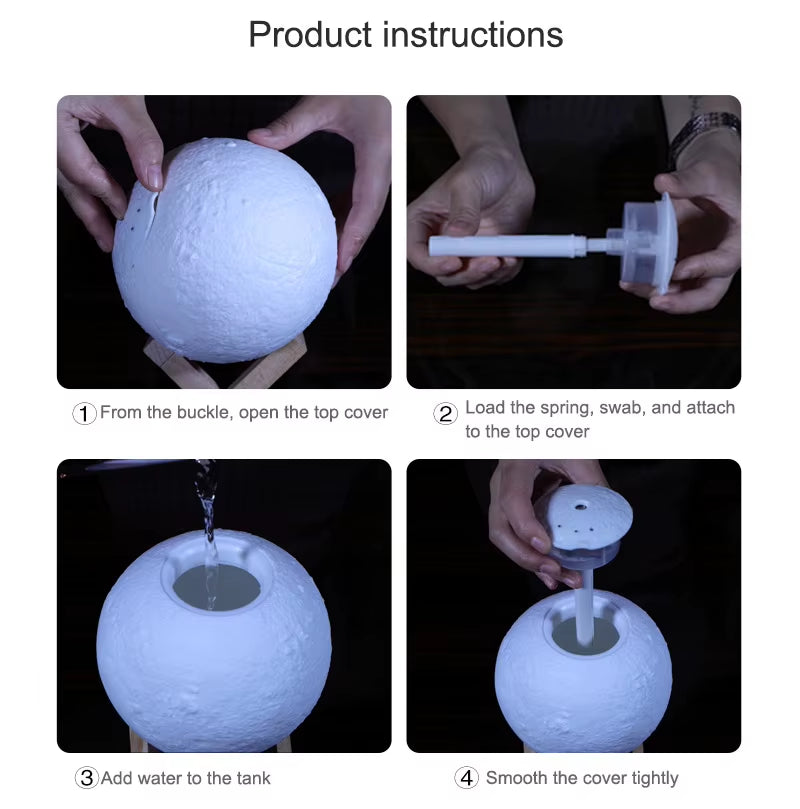 Product instructions

1 From the buckle, open the top cover

2 Load the spring, swab, and attach to the top cover

3 Add water to the tank

4 Smooth the cover tightly